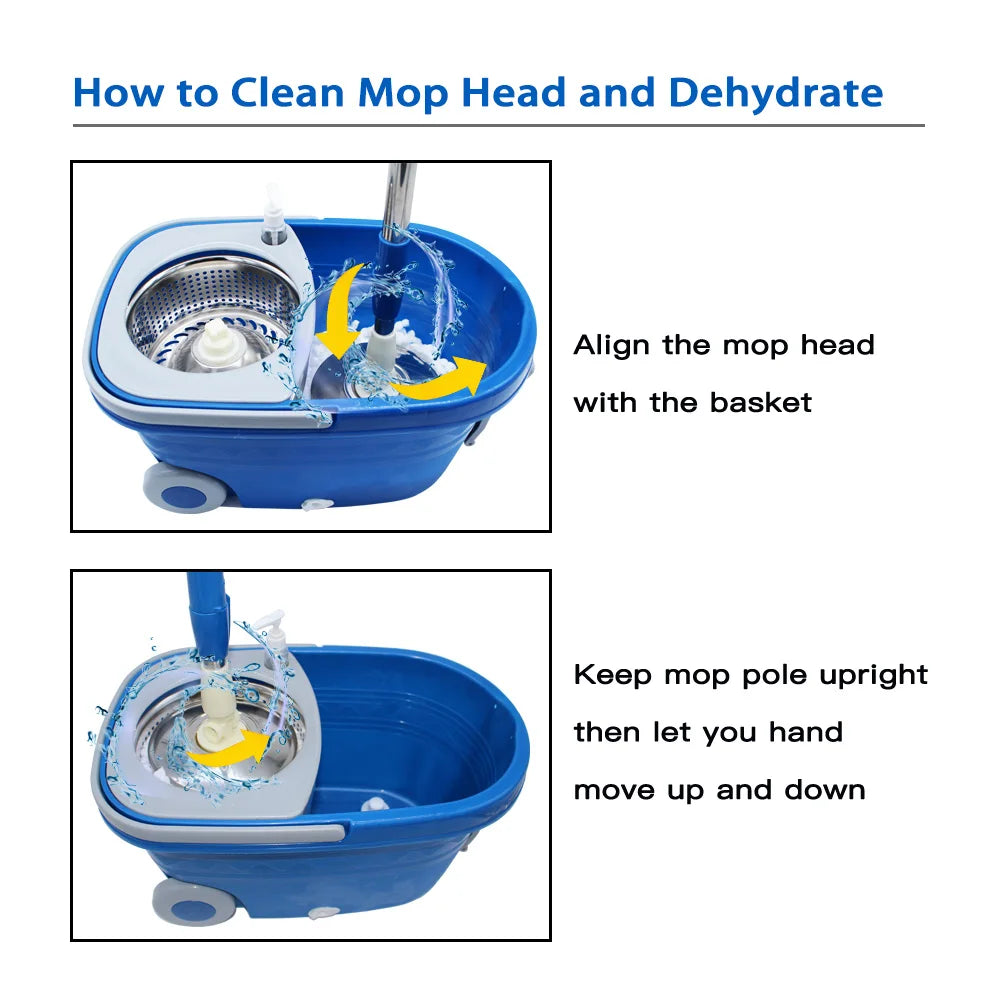 How to Clean Mop Head and Dehydrate

Align the mop head with the basket

Keep mop pole upright then let you hand move up and down