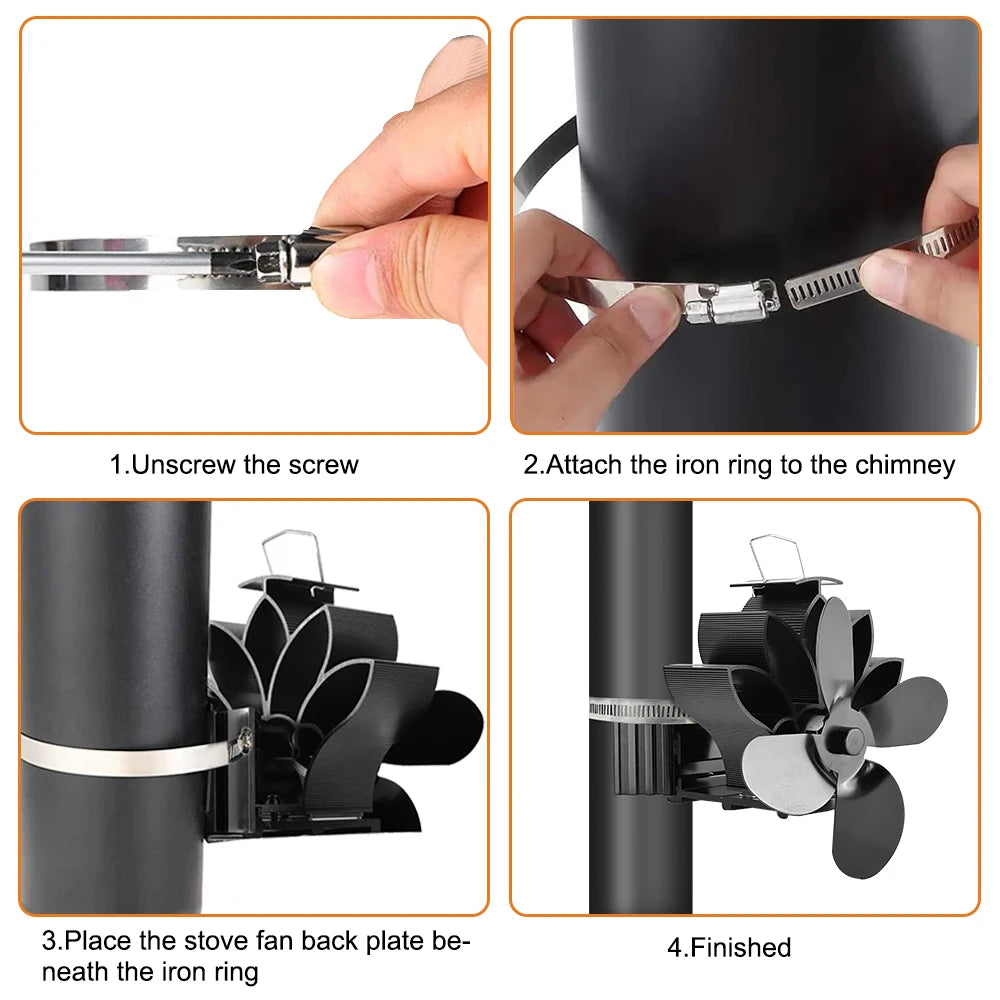 1.Unscrew the screw

2.Attach the iron ring to the chimney

3.Place the stove fan back plate beneath the iron ring

4.Finished