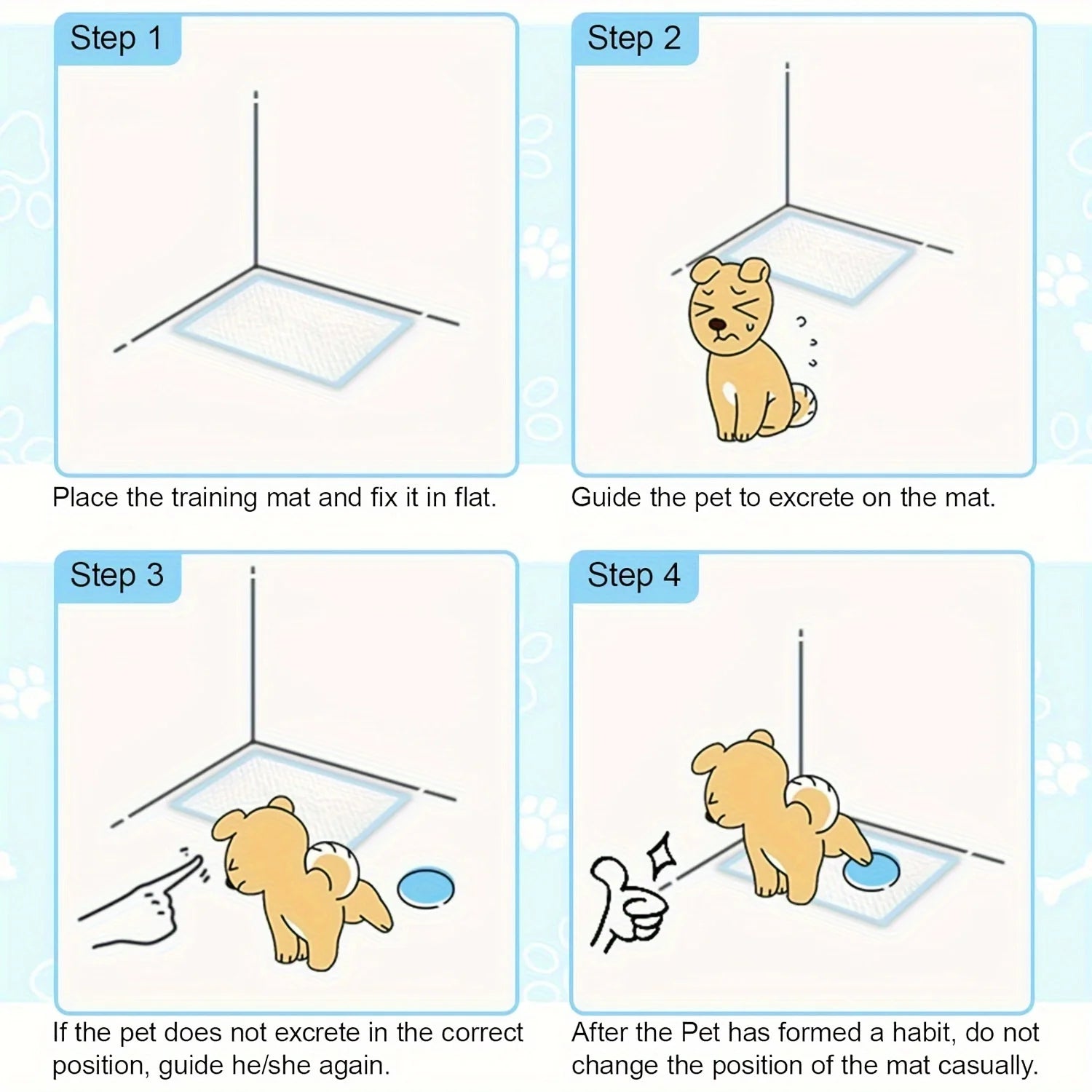 Step 1

Place the training mat and fix it in flat.

Step 2

Guide the pet to excrete on the mat.

Step 3

If the pet does not excrete in the correct position, guide he/she again.

Step 4

After the Pet has formed a habit, do not change the position of the mat casually.